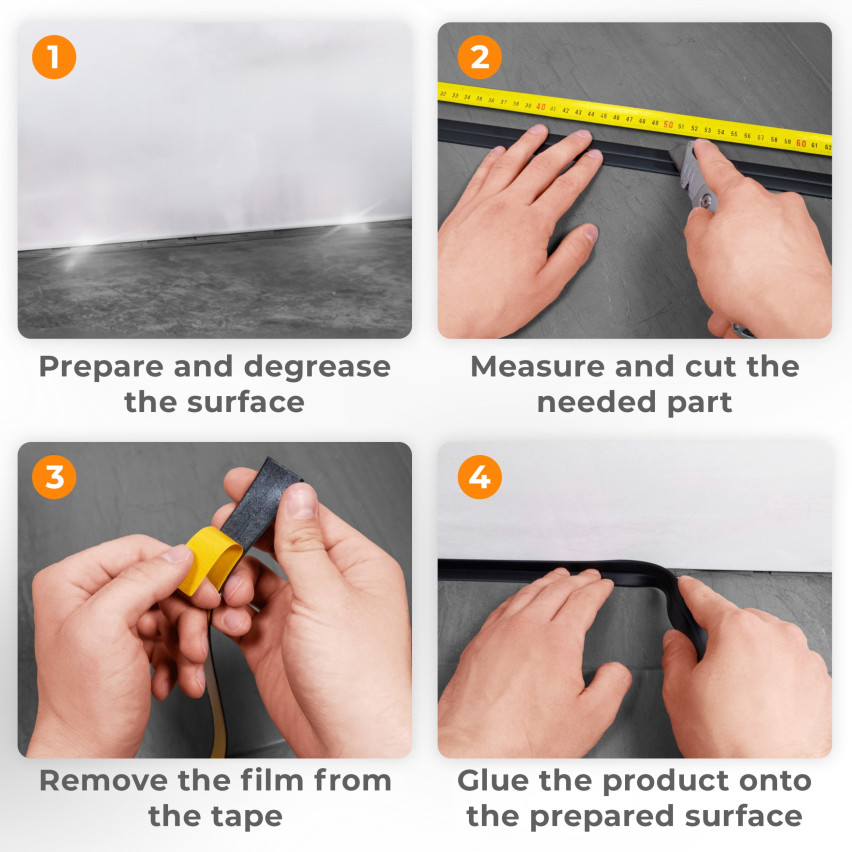 1

Prepare and degrease the surface

2

32 33 34 35 36 37 38 39 40 41 42 43 44 45 46 47 48 49 50 51 52 53 54 55 56 57 58 59 60 61 62

Measure and cut the needed part

3

Remove the film from the tape

4

Glue the product onto the prepared surface