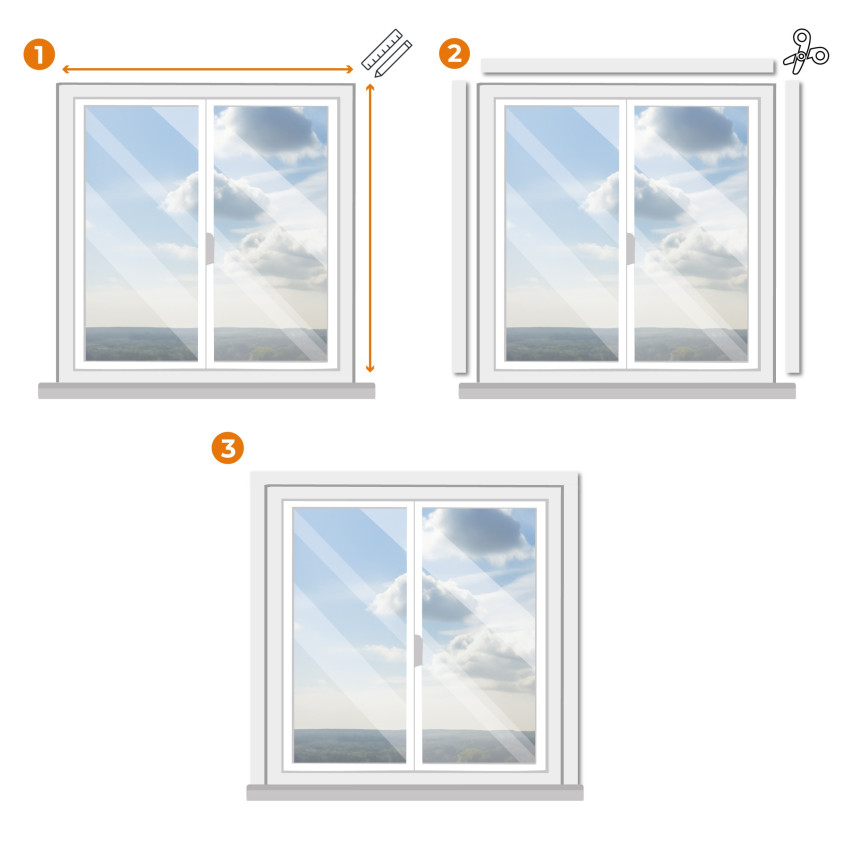 1

2

3