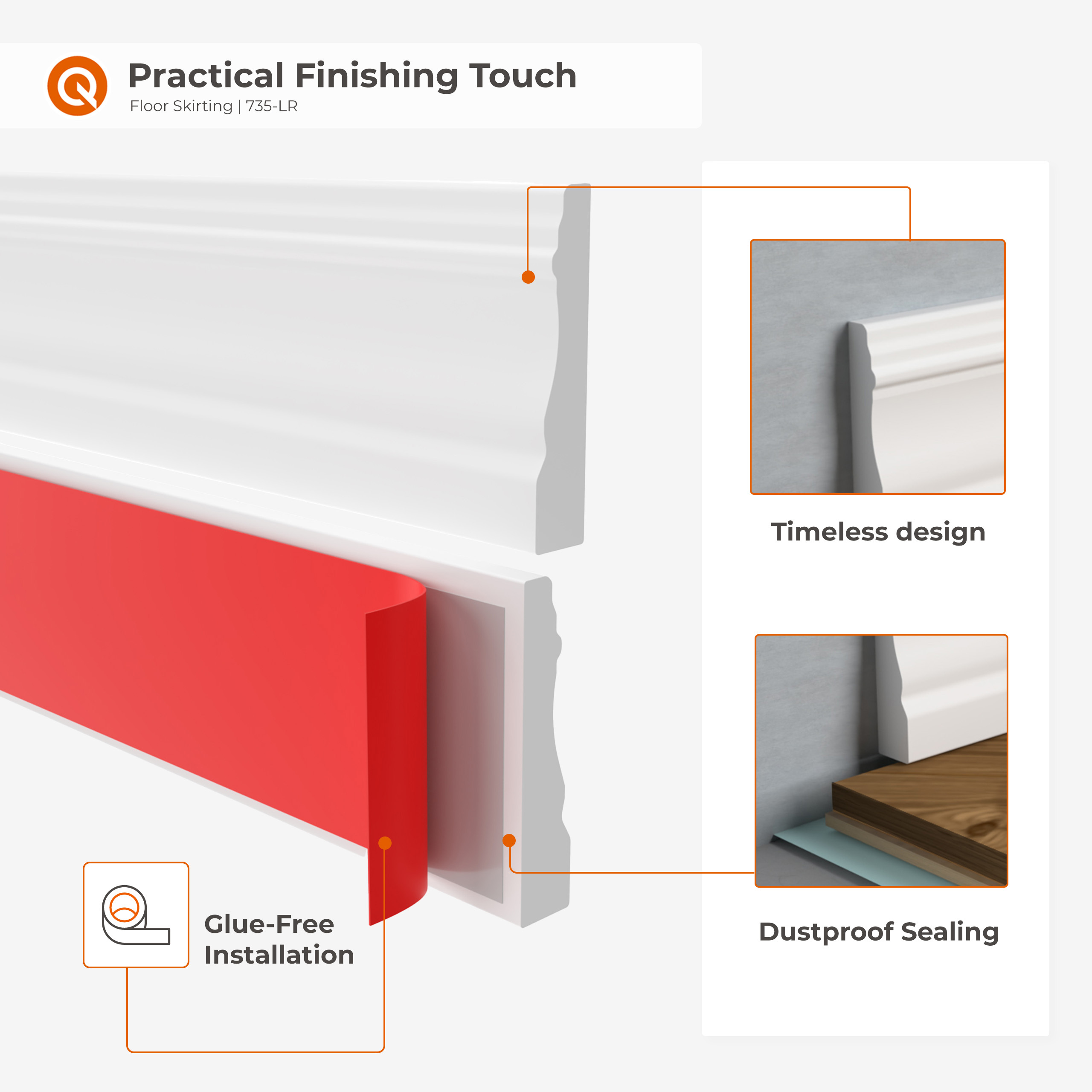 Practical Finishing Touch
Floor Skirting | 735-LR

Timeless design

Dustproof Sealing

Glue-Free Installation